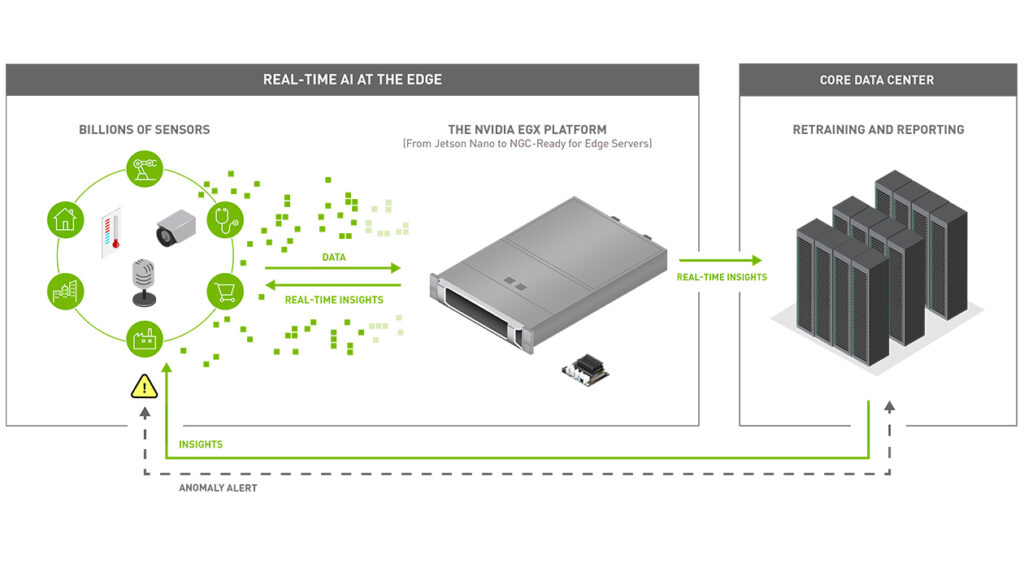 REAL-TIME AI AT THE EDGE

BILLIONS OF SENSORS

THE NVIDIA EGX PLATFORM
(From Jetson Nano to NGC-Ready for Edge Servers)

DATA

REAL-TIME INSIGHTS

REAL-TIME INSIGHTS

CORE DATA CENTER

RETRAINING AND REPORTING

INSIGHTS

ANOMALY ALERT